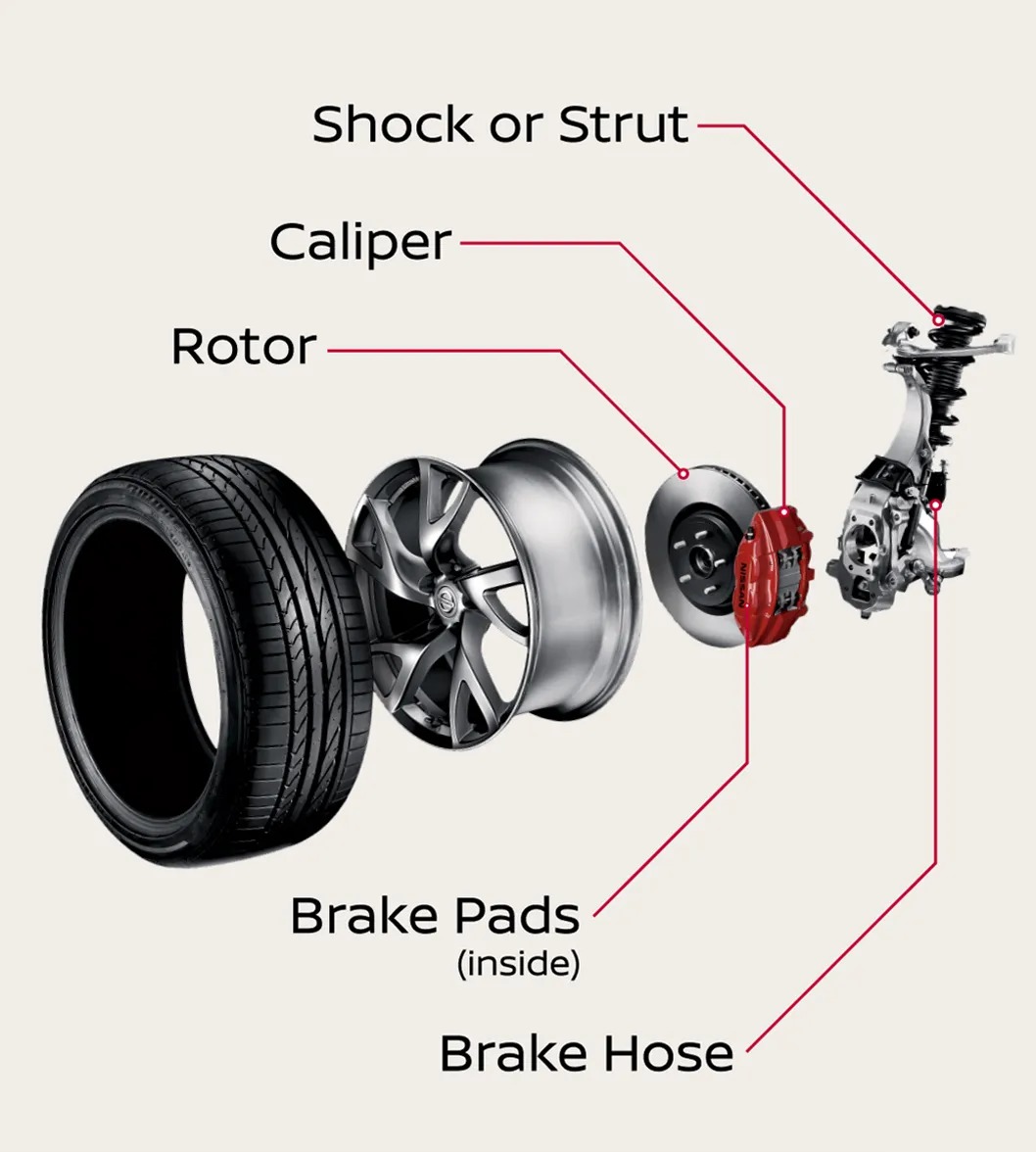 Shock or Strut

Caliper

Rotor

NISSAN

Brake Pads
(inside)

Brake Hose