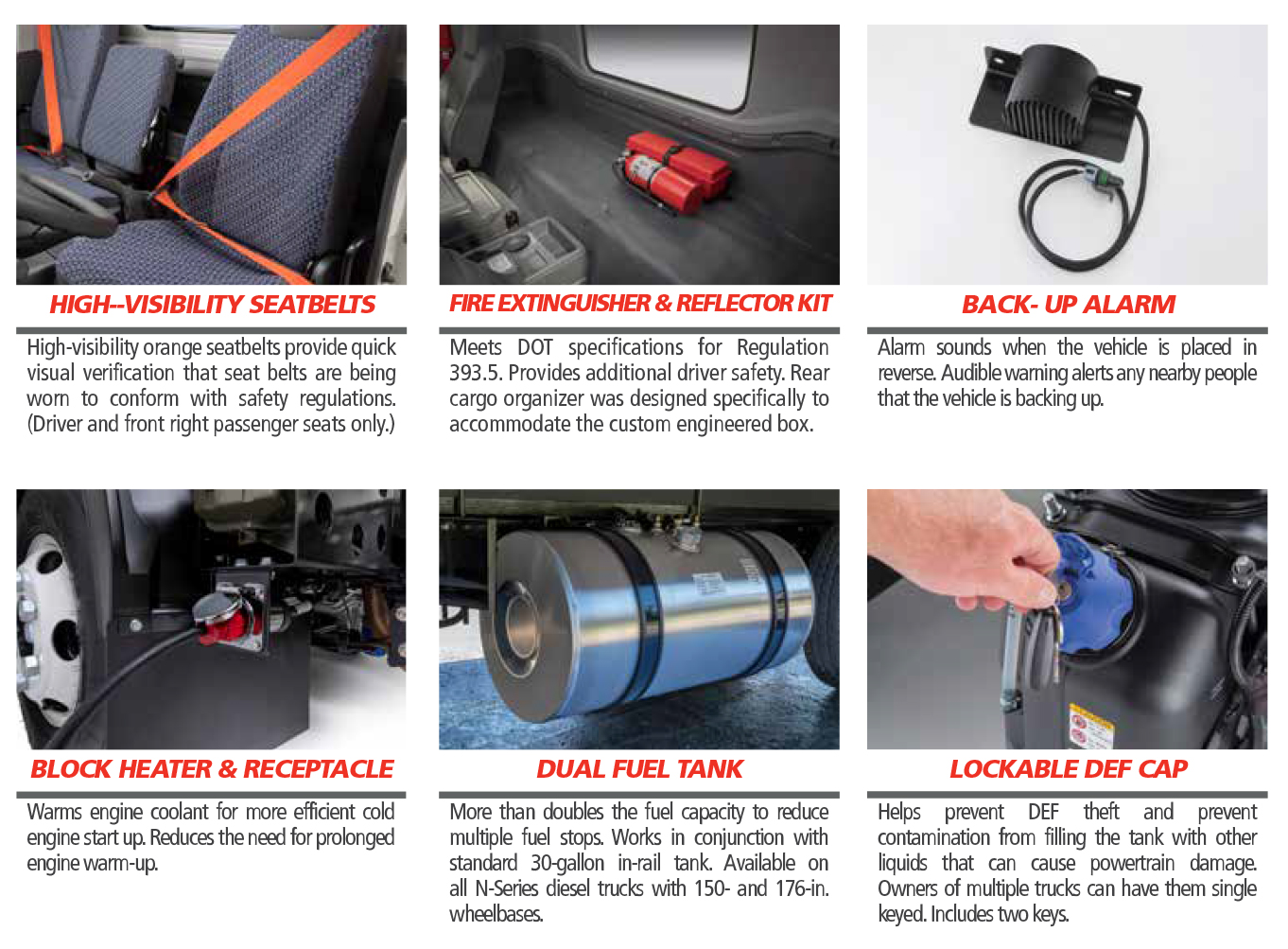 HIGH--VISIBILITY SEATBELTS

High-visibility orange seatbelts provide quick visual verification that seat belts are being worn to conform with safety regulations. (Driver and front right passenger seats only.)

FIRE EXTINGUISHER & REFLECTOR KIT

Meets DOT specifications for Regulation 393.5. Provides additional driver safety. Rear cargo organizer was designed specifically to accommodate the custom engineered box.

BACK- UP ALARM

Alarm sounds when the vehicle is placed in reverse. Audible warning alerts any nearby people that the vehicle is backing up.

BLOCK HEATER & RECEPTACLE

Warms engine coolant for more efficient cold engine start up. Reduces the need for prolonged engine warm-up.

DUAL FUEL TANK

More than doubles the fuel capacity to reduce multiple fuel stops. Works in conjunction with standard 30-gallon in-rail tank. Available on all N-Series diesel trucks with 150- and 176-in. wheelbases.

LOCKABLE DEF CAP

Helps prevent DEF theft and prevent contamination from filling the tank with other liquids that can cause powertrain damage. Owners of multiple trucks can have them single keyed. Includes two keys.