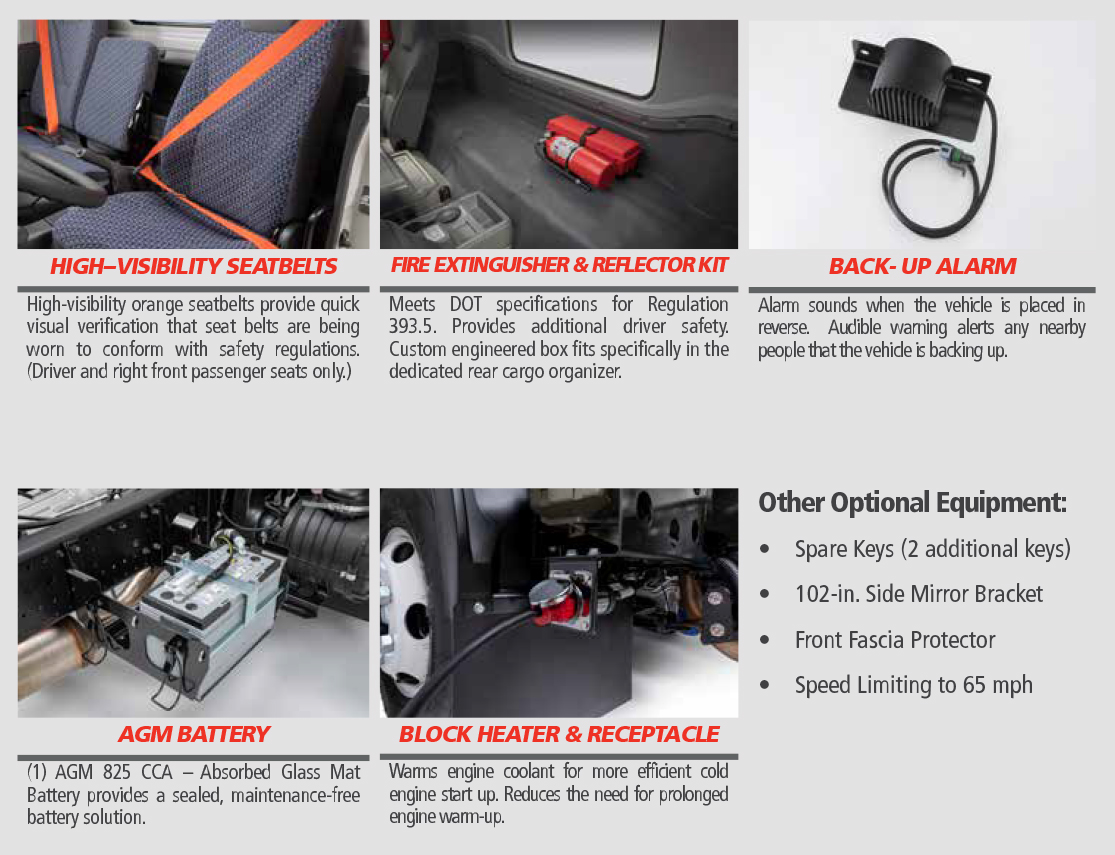 HIGH–VISIBILITY SEATBELTS

High-visibility orange seatbelts provide quick visual verification that seat belts are being worn to conform with safety regulations. (Driver and right front passenger seats only.)

FIRE EXTINGUISHER & REFLECTOR KIT

Meets DOT specifications for Regulation 393.5. Provides additional driver safety. Custom engineered box fits specifically in the dedicated rear cargo organizer.

BACK- UP ALARM

Alarm sounds when the vehicle is placed in reverse. Audible warning alerts any nearby people that the vehicle is backing up.

AGM BATTERY

(1) AGM 825 CCA – Absorbed Glass Mat Battery provides a sealed, maintenance-free battery solution.

BLOCK HEATER & RECEPTACLE

Warms engine coolant for more efficient cold engine start up. Reduces the need for prolonged engine warm-up.

Other Optional Equipment:

• Spare Keys (2 additional keys)
• 102-in. Side Mirror Bracket
• Front Fascia Protector
• Speed Limiting to 65 mph