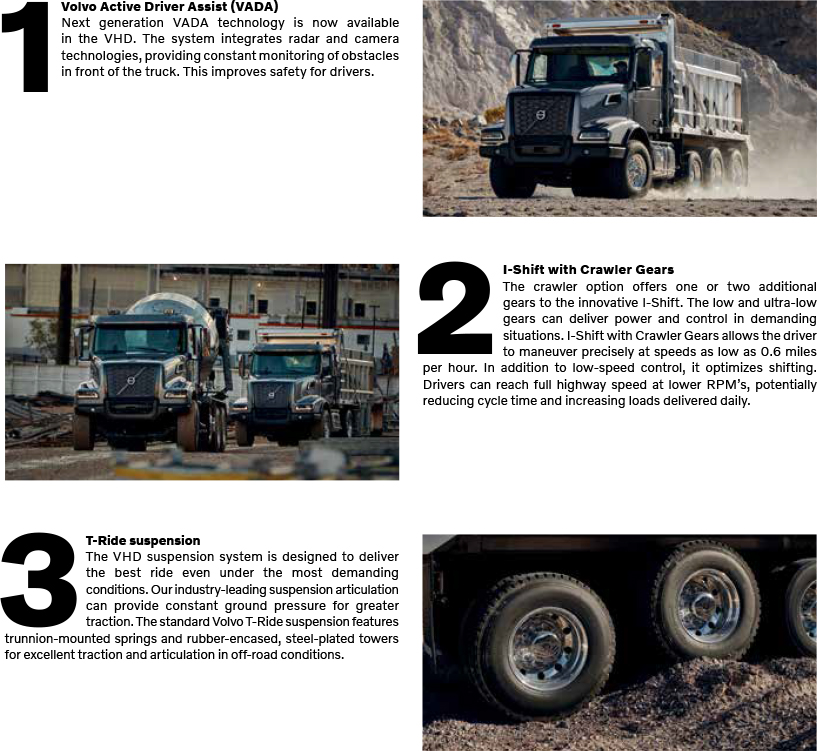 1
Volvo Active Driver Assist (VADA)
Next generation VADA technology is now available in the VHD. The system integrates radar and camera technologies, providing constant monitoring of obstacles in front of the truck. This improves safety for drivers.

2
I-Shift with Crawler Gears
The crawler option offers one or two additional gears to the innovative I-Shift. The low and ultra-low gears can deliver power and control in demanding situations. I-Shift with Crawler Gears allows the driver to maneuver precisely at speeds as low as 0.6 miles per hour. In addition to low-speed control, it optimizes shifting. Drivers can reach full highway speed at lower RPM's, potentially reducing cycle time and increasing loads delivered daily.

3
T-Ride suspension
The VHD suspension system is designed to deliver the best ride even under the most demanding conditions. Our industry-leading suspension articulation can provide constant ground pressure for greater traction. The standard Volvo T-Ride suspension features trunnion-mounted springs and rubber-encased, steel-plated towers for excellent traction and articulation in off-road conditions.