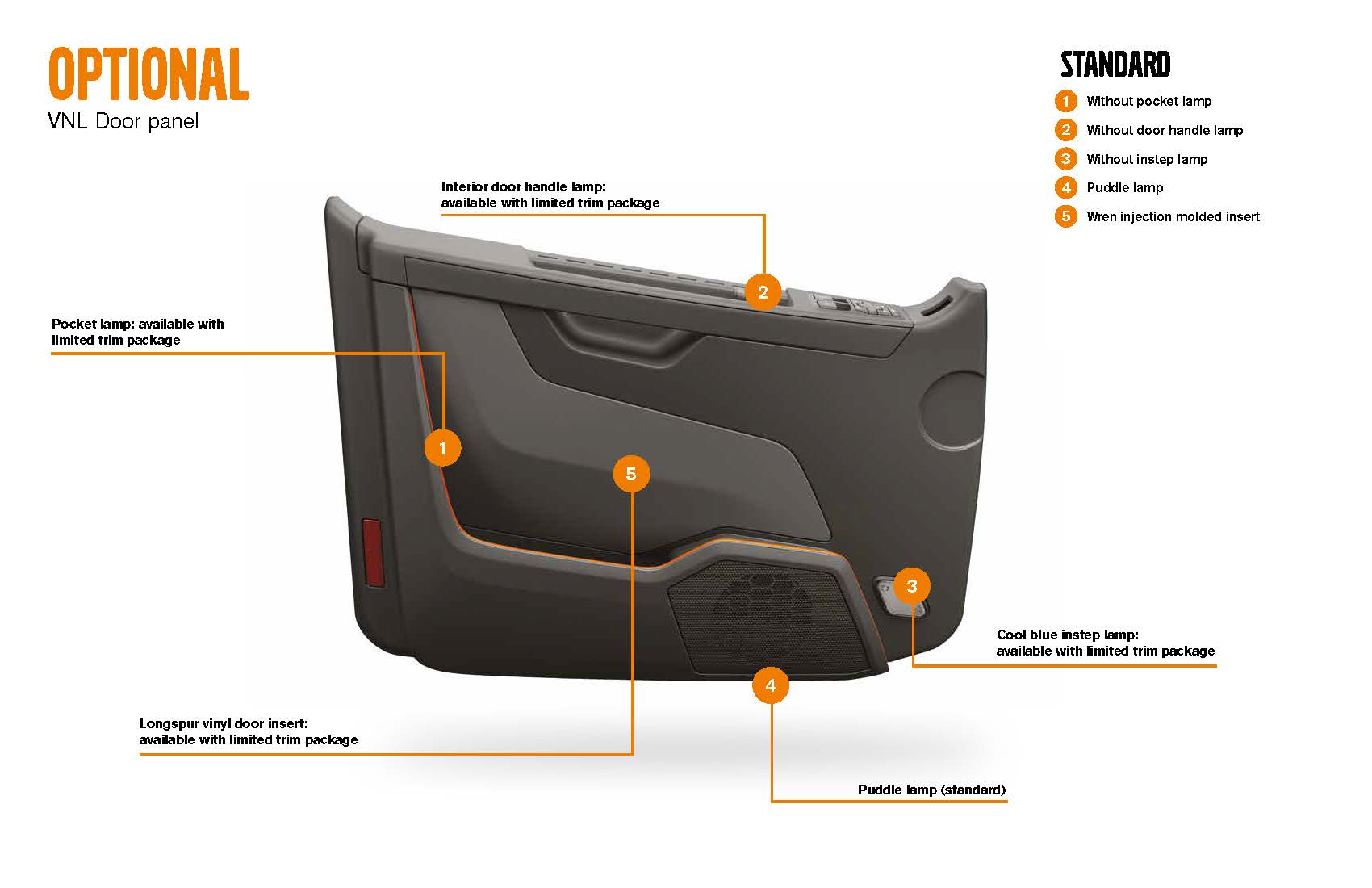 OPTIONAL
VNL Door panel

STANDARD
1 Without pocket lamp
2 Without door handle lamp
3 Without instep lamp
4 Puddle lamp
5 Wren injection molded insert

Interior door handle lamp: available with limited trim package

2

Pocket lamp: available with limited trim package

1

5

3

Cool blue instep lamp: available with limited trim package

4

Longspur vinyl door insert: available with limited trim package

Puddle lamp (standard)